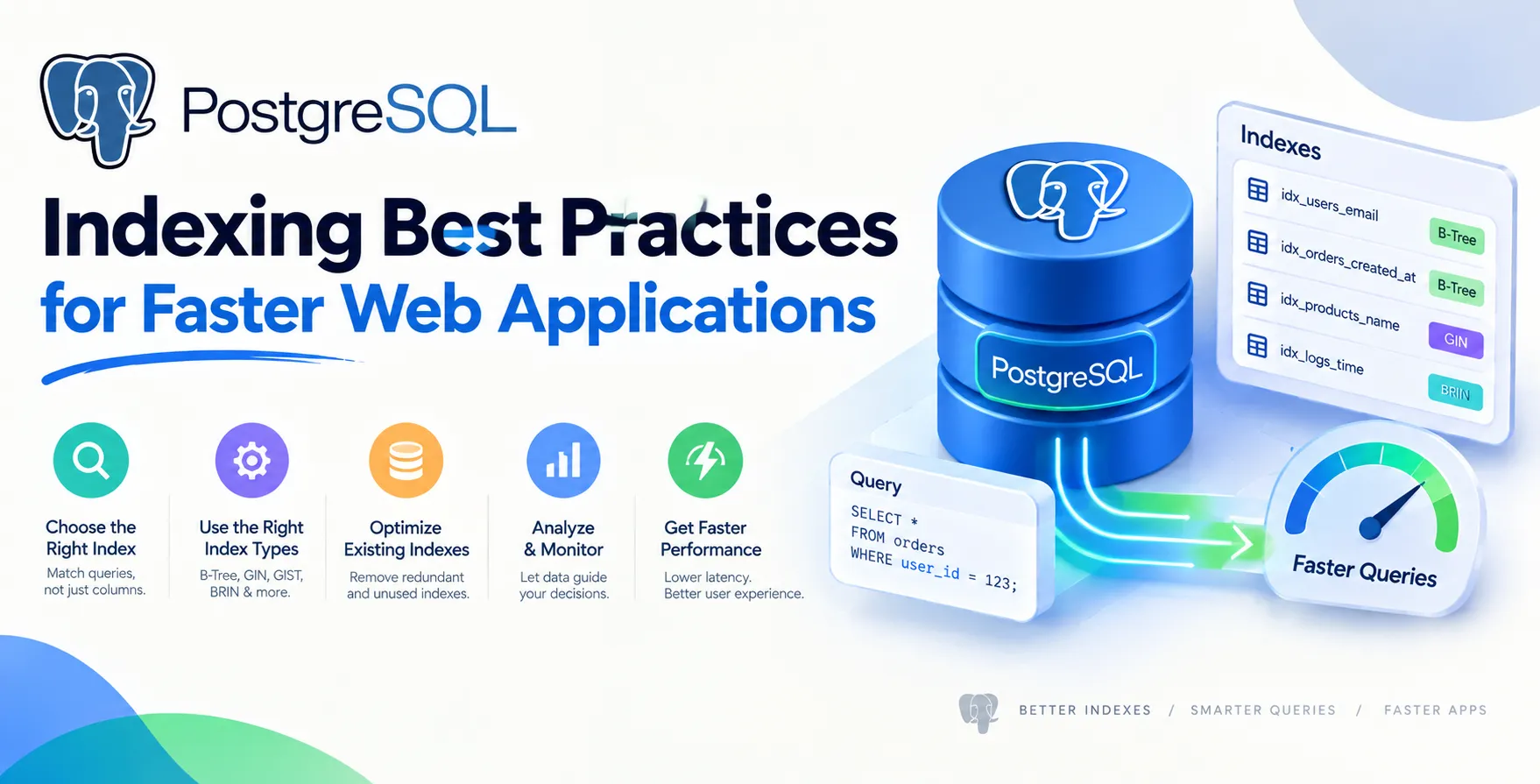 PostgreSQL

Indexing Best Practices for Faster Web Applications

Choose the Right Index
Match queries, not just columns.

Use the Right Index Types
B-Tree, GIN, GIST, BRIN & more.

Optimize Existing Indexes
Remove redundant and unused indexes.

Analyze & Monitor
Let data guide your decisions.

Get Faster Performance
Lower latency. Better user experience.

PostgreSQL

Indexes
idx_users_email B-Tree
idx_orders_created_at B-Tree
idx_products_name GIN
idx_logs_time BRIN

Query
SELECT *
FROM orders
WHERE user_id = 123;

Faster Queries

BETTER INDEXES / SMARTER QUERIES / FASTER APPS